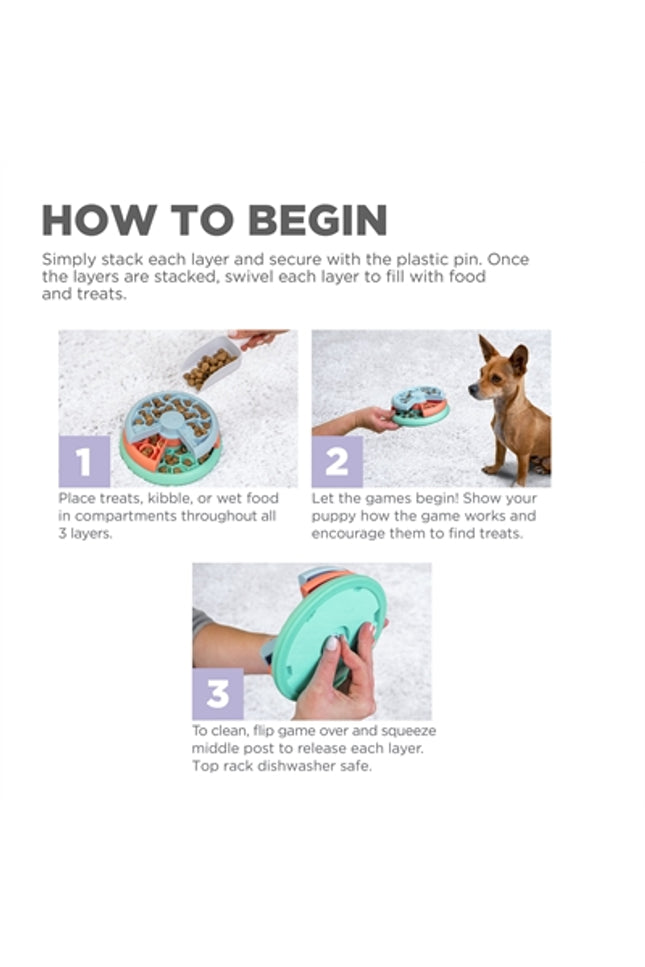 HOW TO BEGIN

Simply stack each layer and secure with the plastic pin. Once the layers are stacked, swivel each layer to fill with food and treats.

1

Place treats, kibble, or wet food in compartments throughout all 3 layers.

2

Let the games begin! Show your puppy how the game works and encourage them to find treats.

3

To clean, flip game over and squeeze middle post to release each layer. Top rack dishwasher safe.